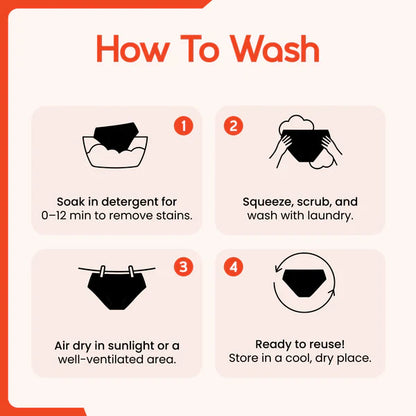 How To Wash

1

Soak in detergent for 0–12 min to remove stains.

2

Squeeze, scrub, and wash with laundry.

3

Air dry in sunlight or a well-ventilated area.

4

Ready to reuse! Store in a cool, dry place.