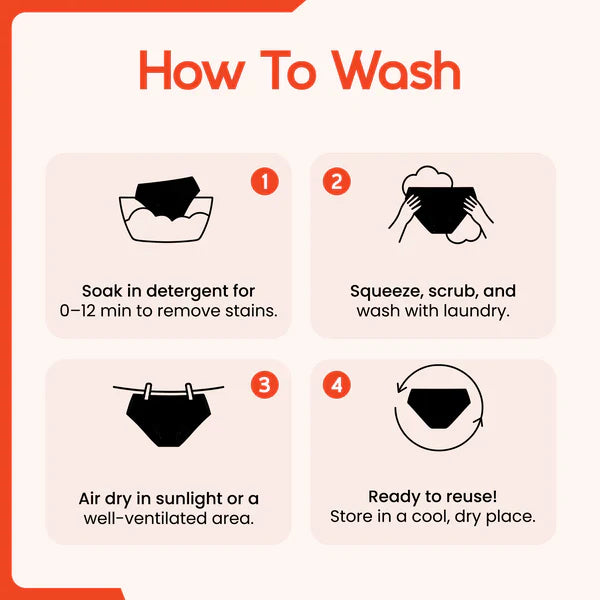 How To Wash

1

Soak in detergent for 0–12 min to remove stains.

2

Squeeze, scrub, and wash with laundry.

3

Air dry in sunlight or a well-ventilated area.

4

Ready to reuse! Store in a cool, dry place.